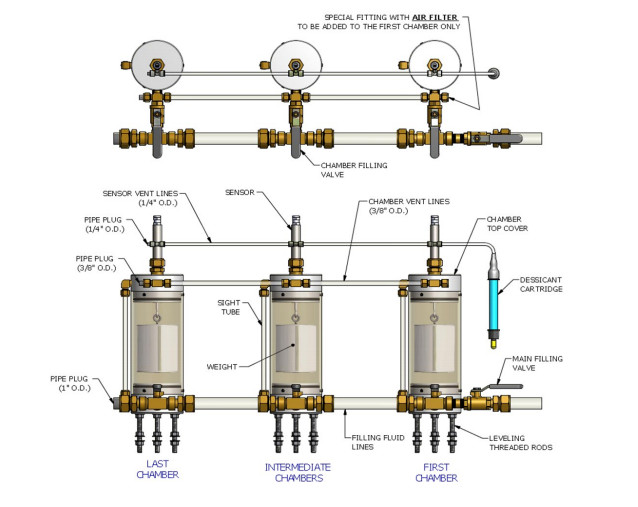 SPECIAL FITTING WITH AIR FILTER
TO BE ADDED TO THE FIRST CHAMBER ONLY

CHAMBER FILLING VALVE

SENSOR VENT LINES (1/4" O.D.)

SENSOR

CHAMBER VENT LINES (3/8" O.D.)

PIPE PLUG (1/4" O.D.)

CHAMBER TOP COVER

PIPE PLUG (3/8" O.D.)

DESSICANT CARTRIDGE

SIGHT TUBE

WEIGHT

MAIN FILLING VALVE

PIPE PLUG (1" O.D.)

FILLING FLUID LINES

LEVELING THREADED RODS

LAST CHAMBER

INTERMEDIATE CHAMBERS

FIRST CHAMBER